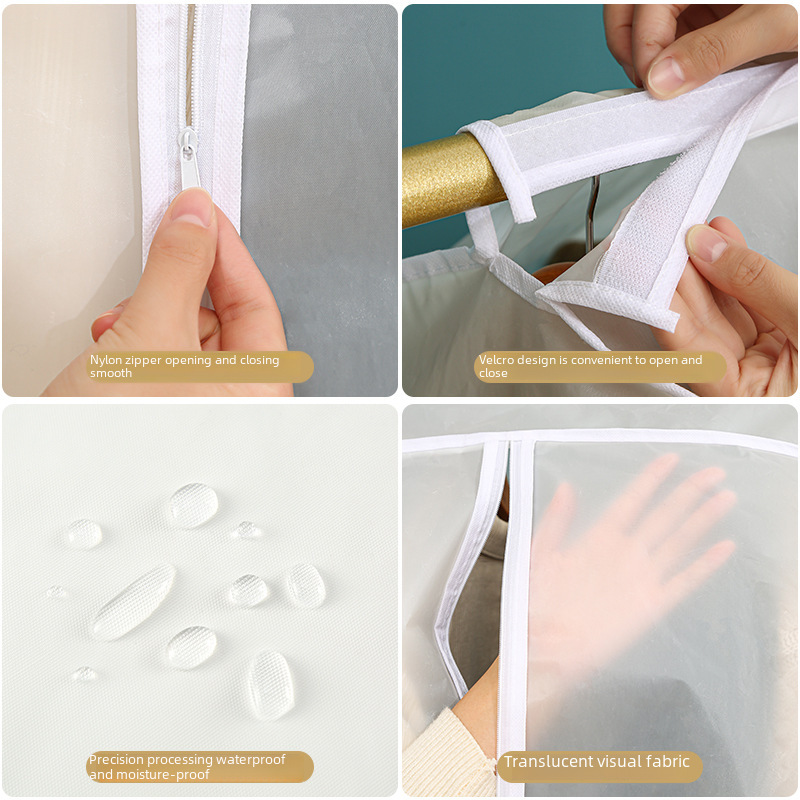 Nylon zipper opening and closing smooth

Velcro design is convenient to open and close

Precision processing waterproof and moisture-proof

Translucent visual fabric