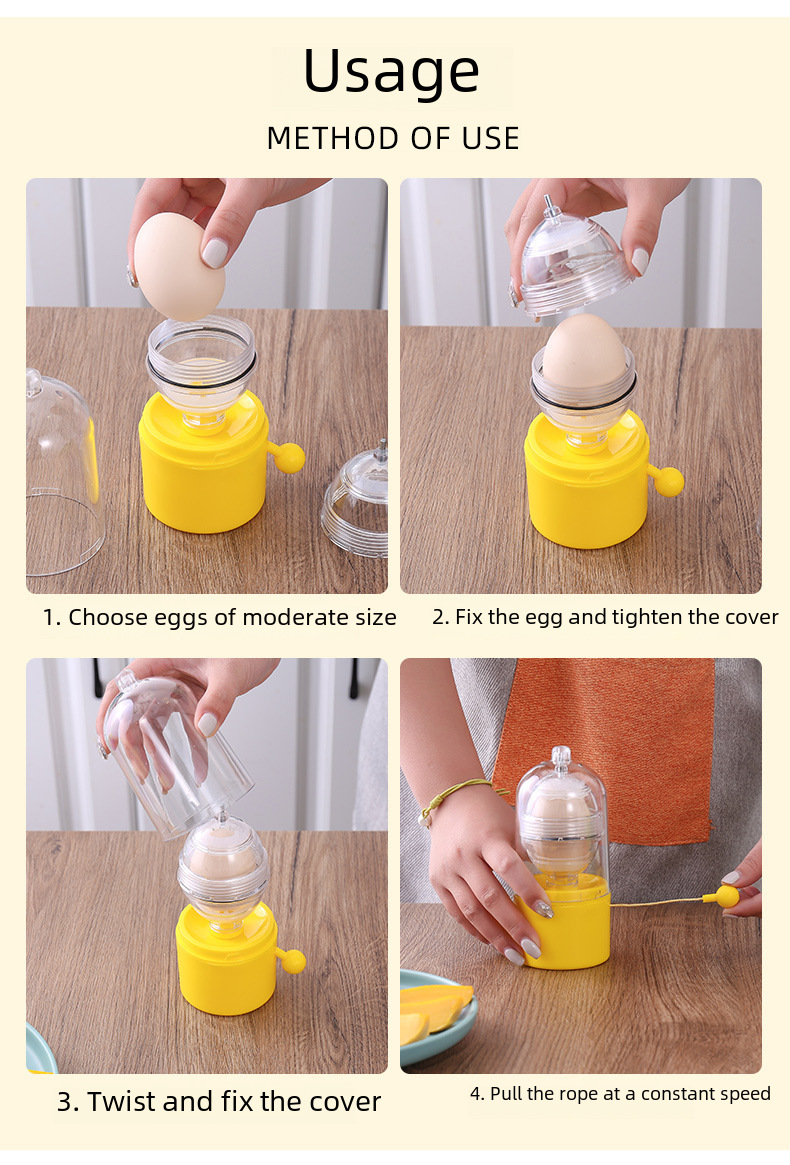 Usage

METHOD OF USE

1. Choose eggs of moderate size

2. Fix the egg and tighten the cover

3. Twist and fix the cover

4. Pull the rope at a constant speed