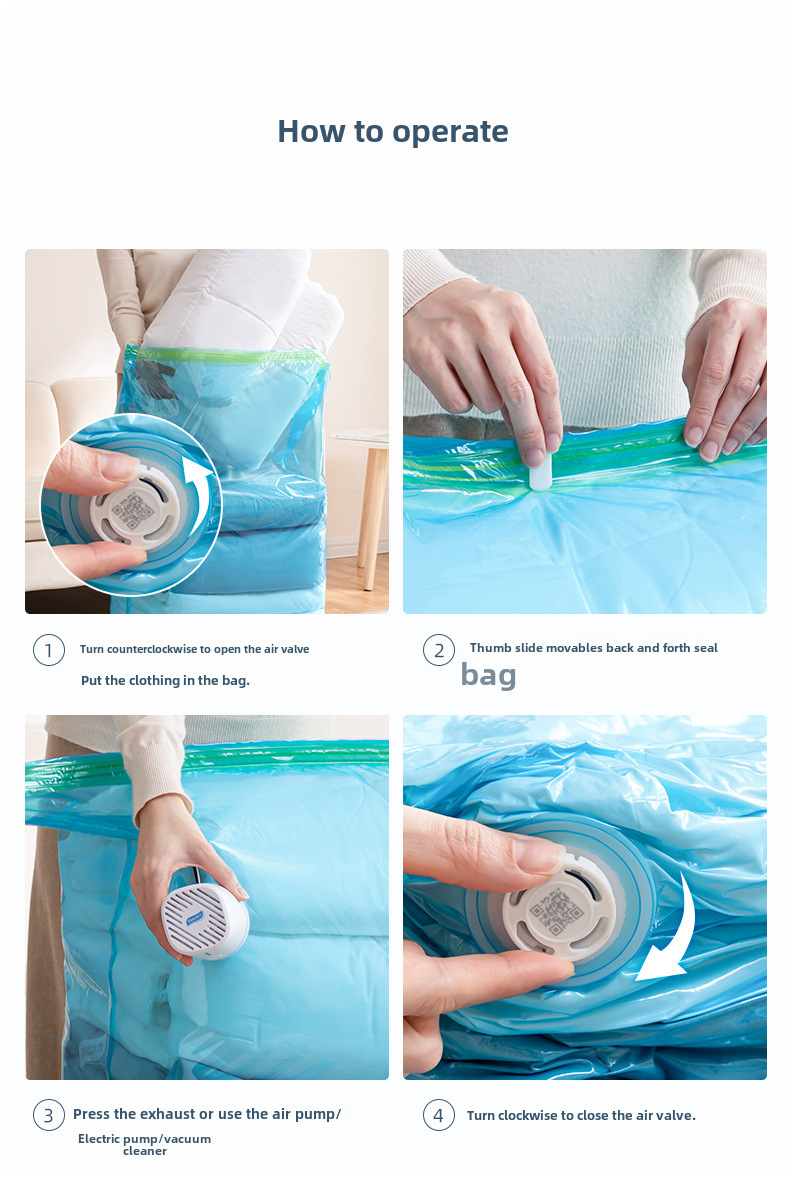 How to operate

1 Turn counterclockwise to open the air valve
Put the clothing in the bag.

2 Thumb slide movables back and forth seal bag

3 Press the exhaust or use the air pump/
Electric pump/vacuum cleaner

4 Turn clockwise to close the air valve.