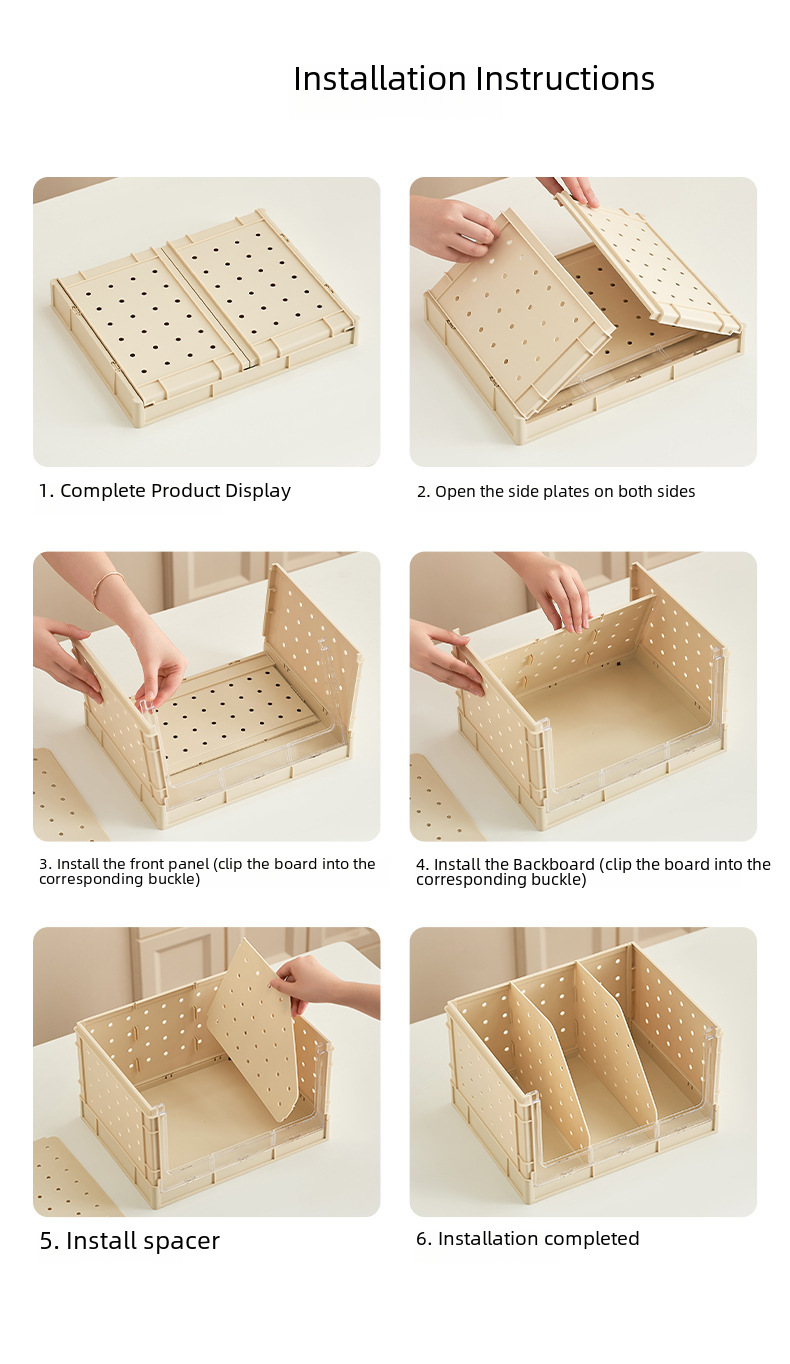 Installation Instructions

1. Complete Product Display

2. Open the side plates on both sides

3. Install the front panel (clip the board into the corresponding buckle)

4. Install the Backboard (clip the board into the corresponding buckle)

5. Install spacer

6. Installation completed