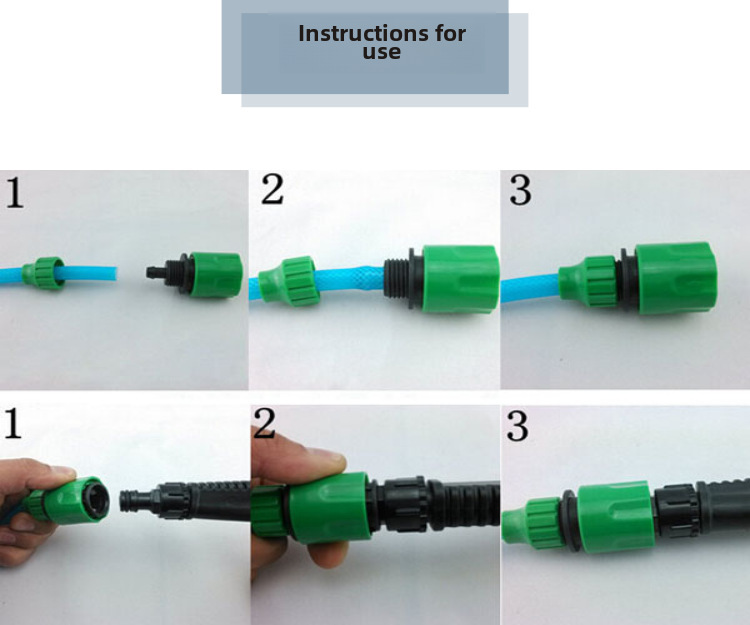 Instructions for use

1

2

3

1

2

3