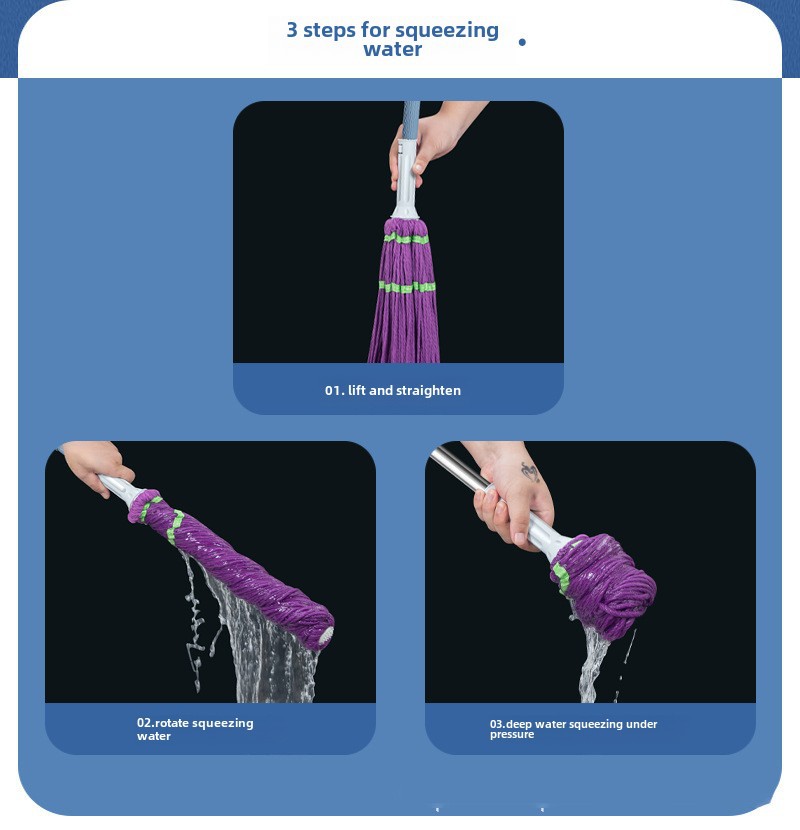 3 steps for squeezing water

01. lift and straighten

02.rotate squeezing water

03.deep water squeezing under pressure