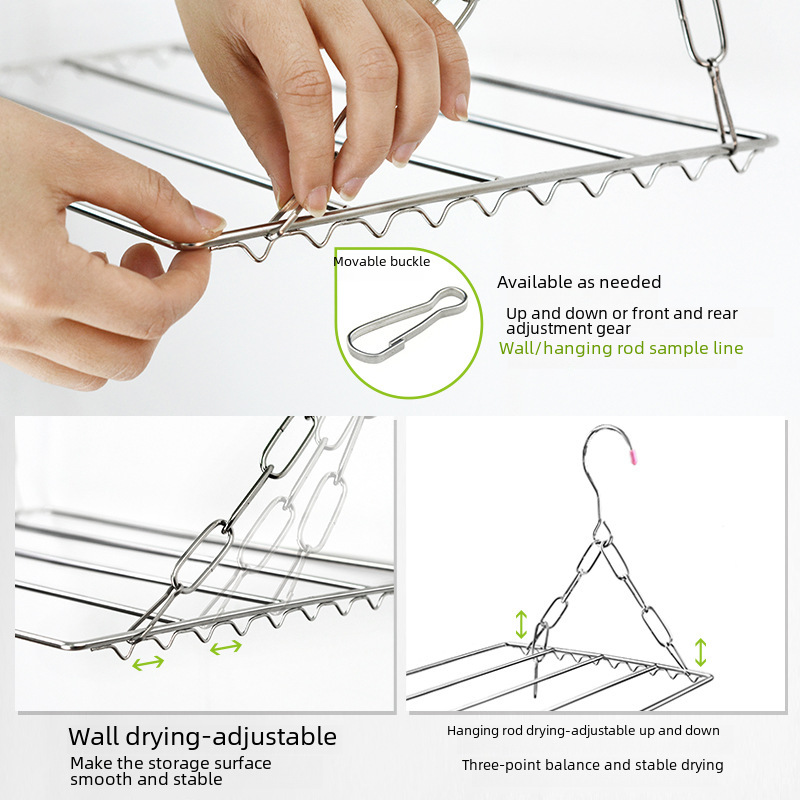 Movable buckle

Available as needed

Up and down or front and rear adjustment gear

Wall/hanging rod sample line

Wall drying-adjustable

Make the storage surface smooth and stable

Hanging rod drying-adjustable up and down

Three-point balance and stable drying