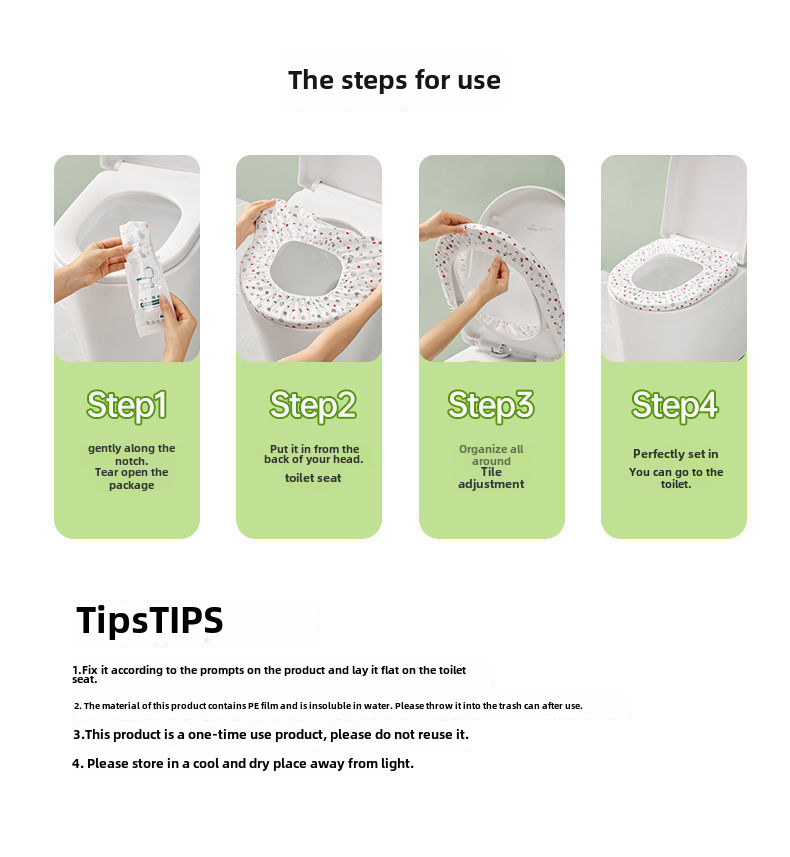 The steps for use

Step1

gently along the notch.
Tear open the package

Step2

Put it in from the back of your head.
toilet seat

Step3

Organize all around
Tile adjustment

Step4

Perfectly set in
You can go to the toilet.

TipsTIPS

1.Fix it according to the prompts on the product and lay it flat on the toilet seat.

2. The material of this product contains PE film and is insoluble in water. Please throw it into the trash can after use.

3.This product is a one-time use product, please do not reuse it.

4. Please store in a cool and dry place away from light.